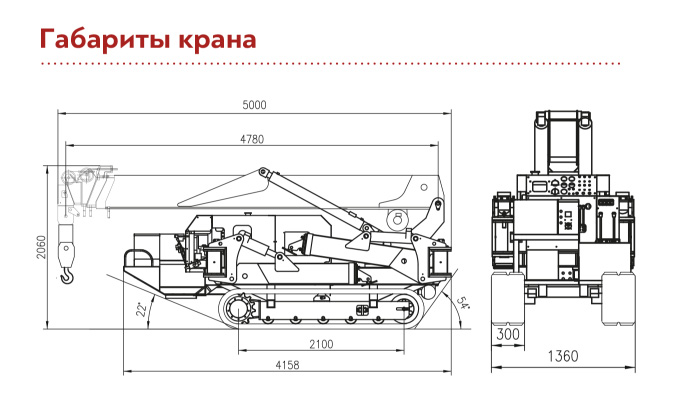 Габариты крана

5000
4780
2060
22°
54°
2100
4158
300
1360