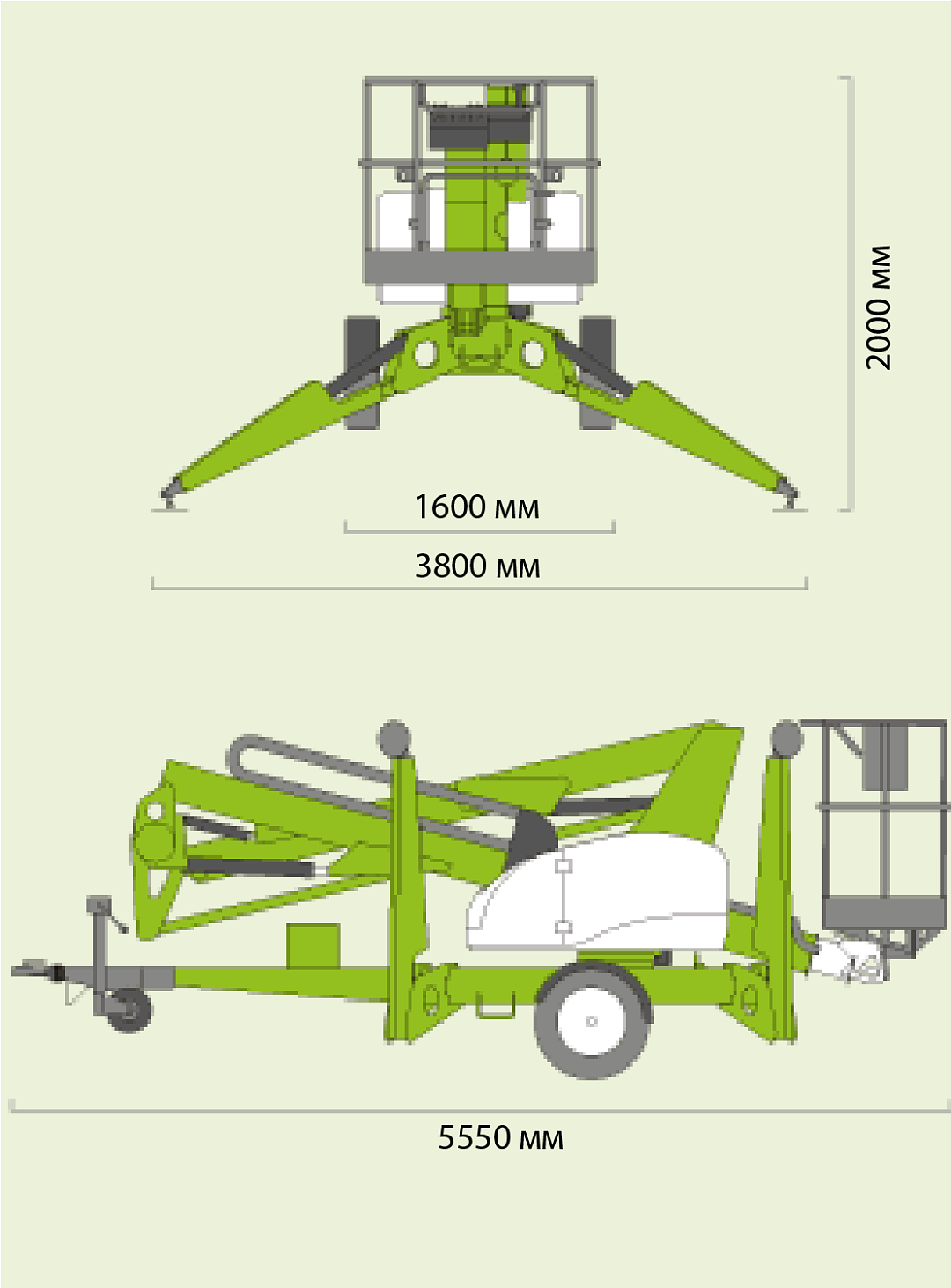 2000 мм
1600 мм
3800 мм
5550 мм