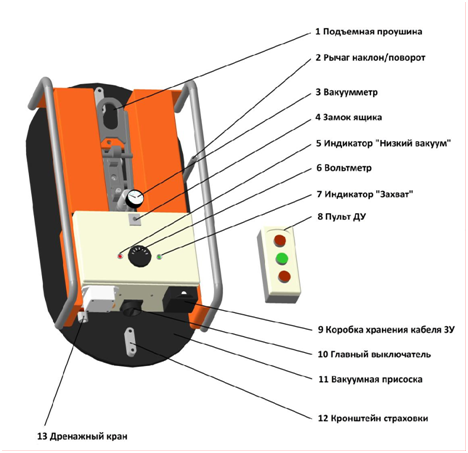 1 Подъемная проушина

2 Рычаг наклон/поворот

3 Вакуумметр

4 Замок ящика

5 Индикатор "Низкий вакуум"

6 Вольтметр

7 Индикатор "Захват"

8 Пульт ДУ

9 Коробка хранения кабеля ЗУ

10 Главный выключатель

11 Вакуумная присоска

12 Кронштейн страховки

13 Дренажный кран